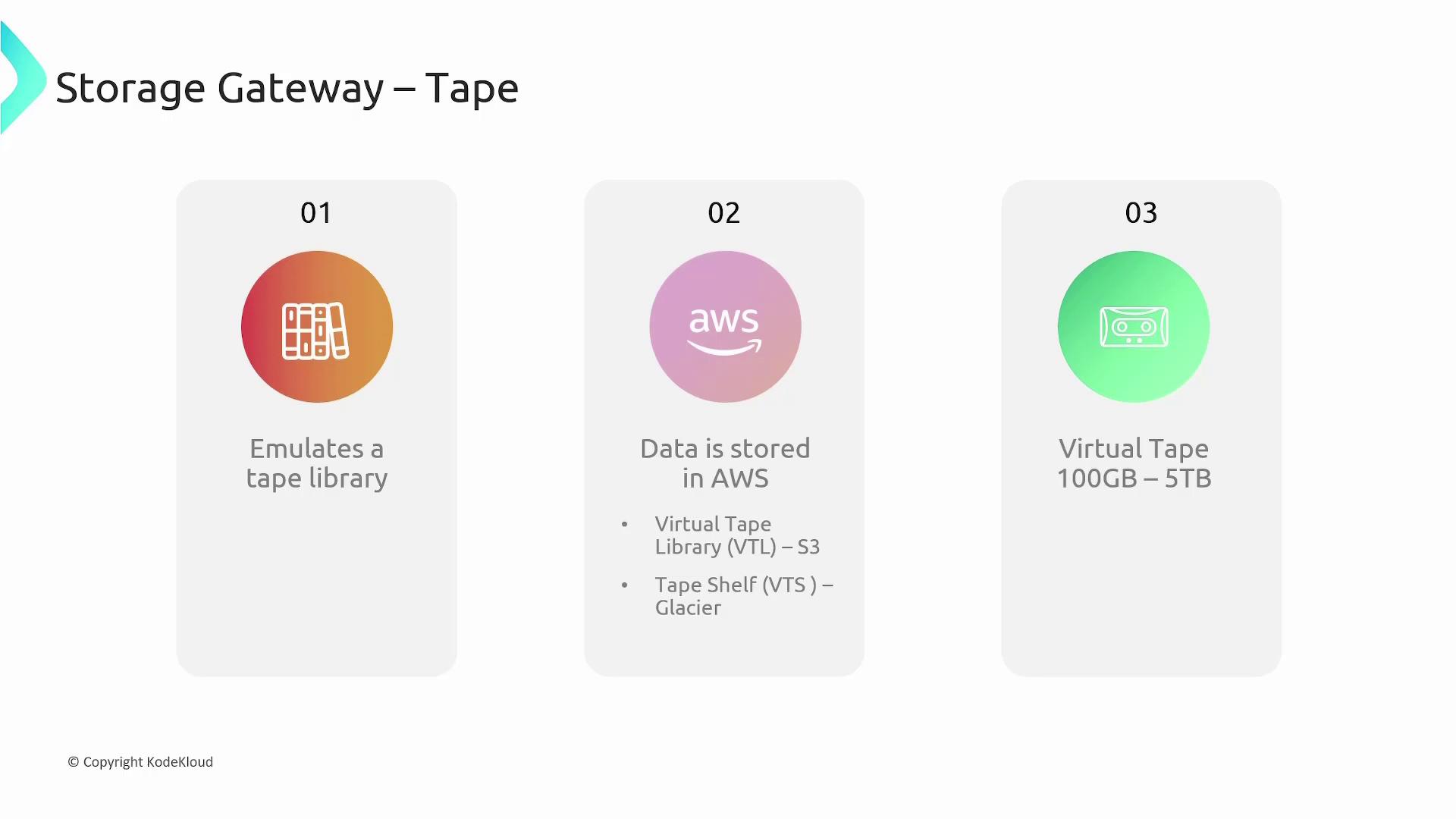 Storage Gateway – Tape

01

Emulates a tape library

02

aws

Data is stored in AWS

• Virtual Tape Library (VTL) – S3
• Tape Shelf (VTS ) – Glacier

03

Virtual Tape 100GB – 5TB

© Copyright KodeKloud