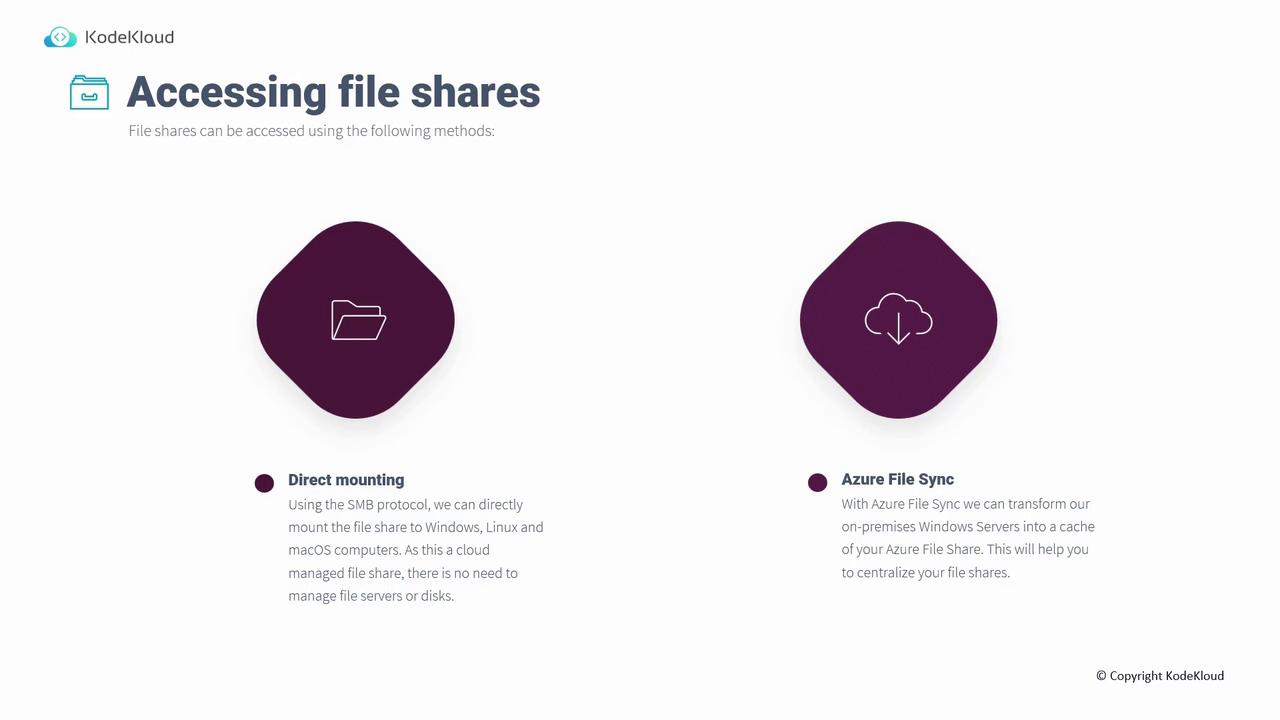 KodeKloud

Accessing file shares

File shares can be accessed using the following methods:

Direct mounting

Using the SMB protocol, we can directly mount the file share to Windows, Linux and macOS computers. As this a cloud managed file share, there is no need to manage file servers or disks.

Azure File Sync

With Azure File Sync we can transform our on-premises Windows Servers into a cache of your Azure File Share. This will help you to centralize your file shares.

© Copyright KodeKloud