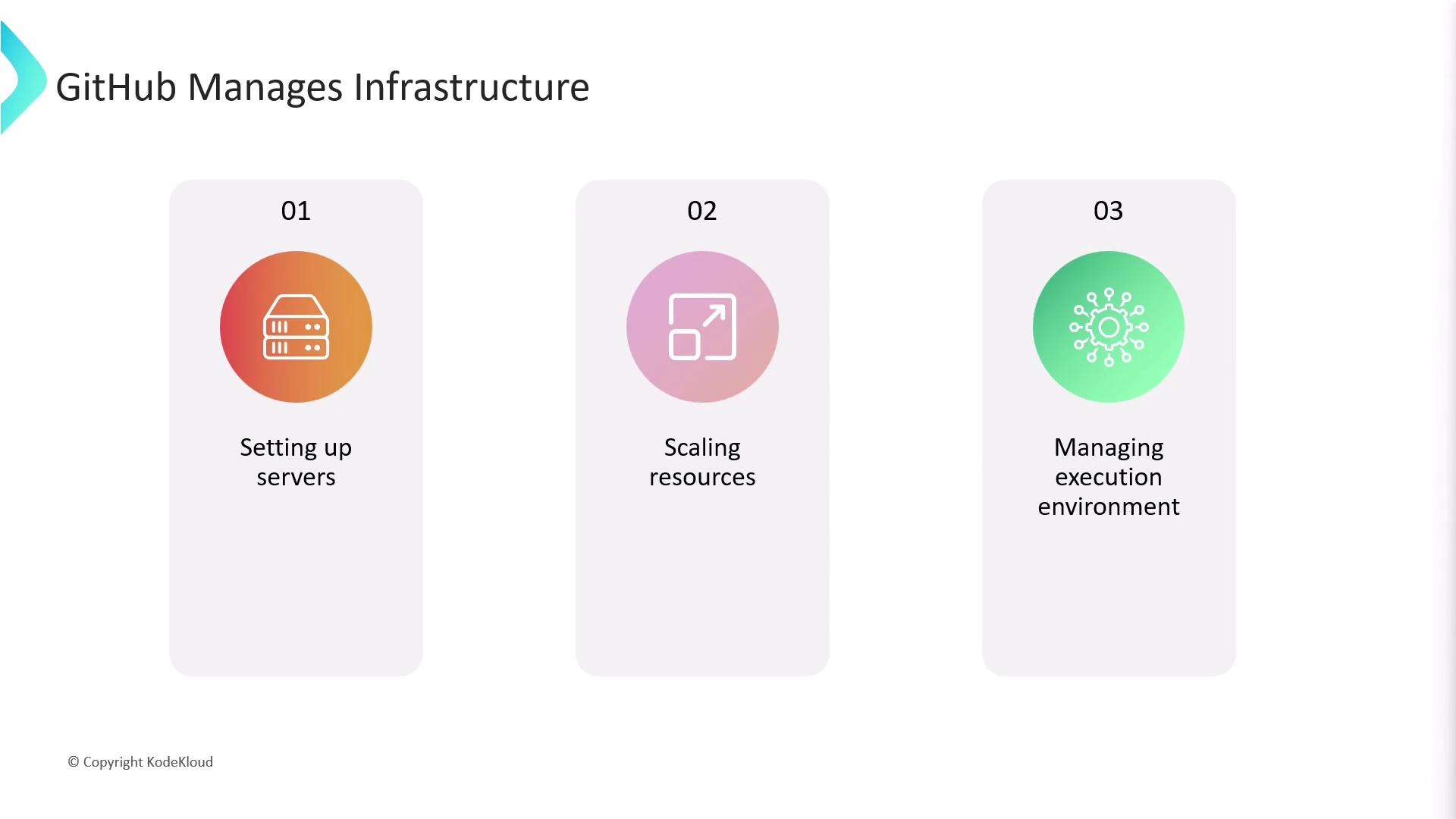 GitHub Manages Infrastructure

01

Setting up servers

02

Scaling resources

03

Managing execution environment

© Copyright KodeKloud