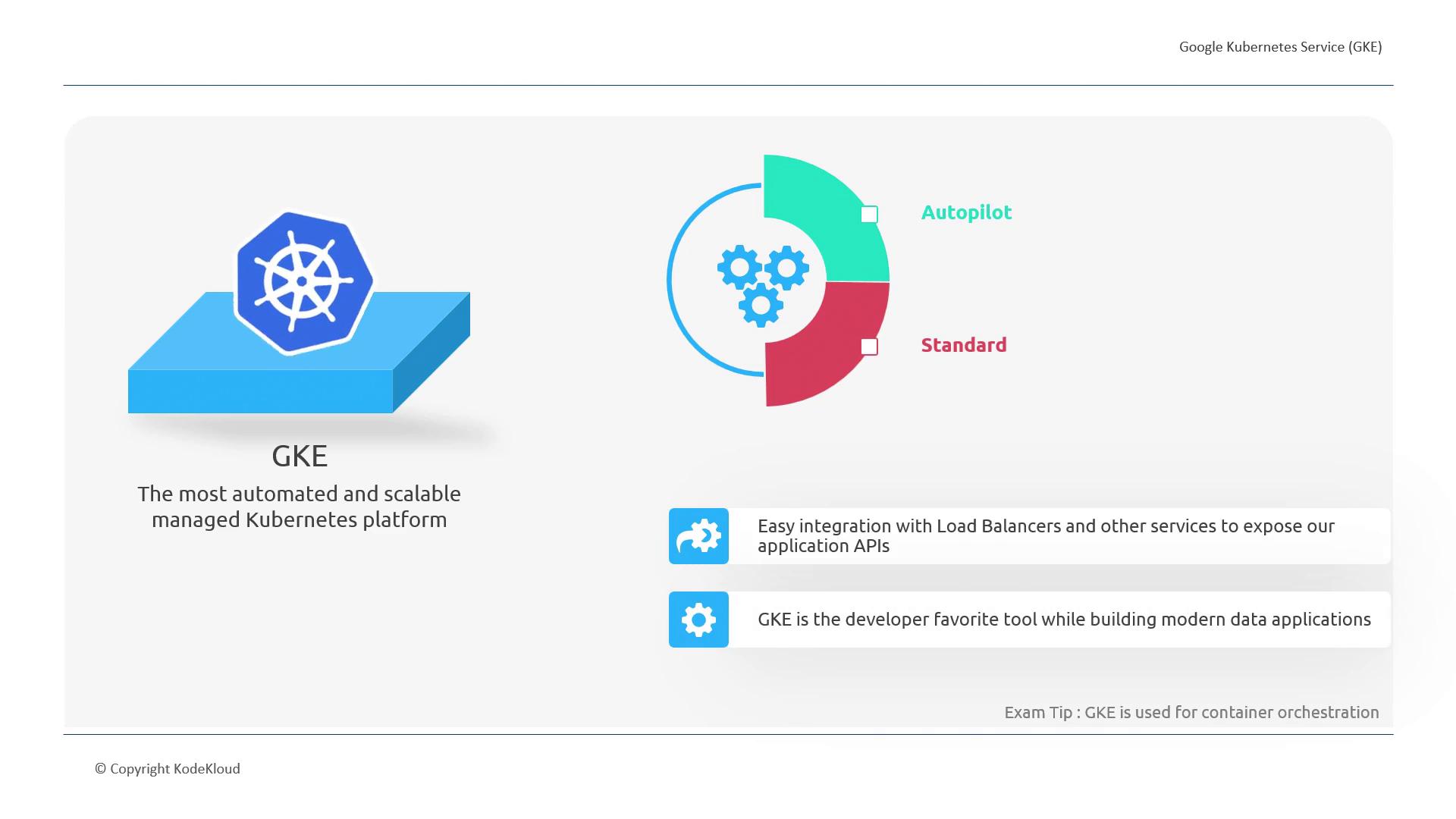 Google Kubernetes Service (GKE)

GKE

The most automated and scalable managed Kubernetes platform

Autopilot

Standard

Easy integration with Load Balancers and other services to expose our application APIs

GKE is the developer favorite tool while building modern data applications

Exam Tip : GKE is used for container orchestration

© Copyright KodeKloud