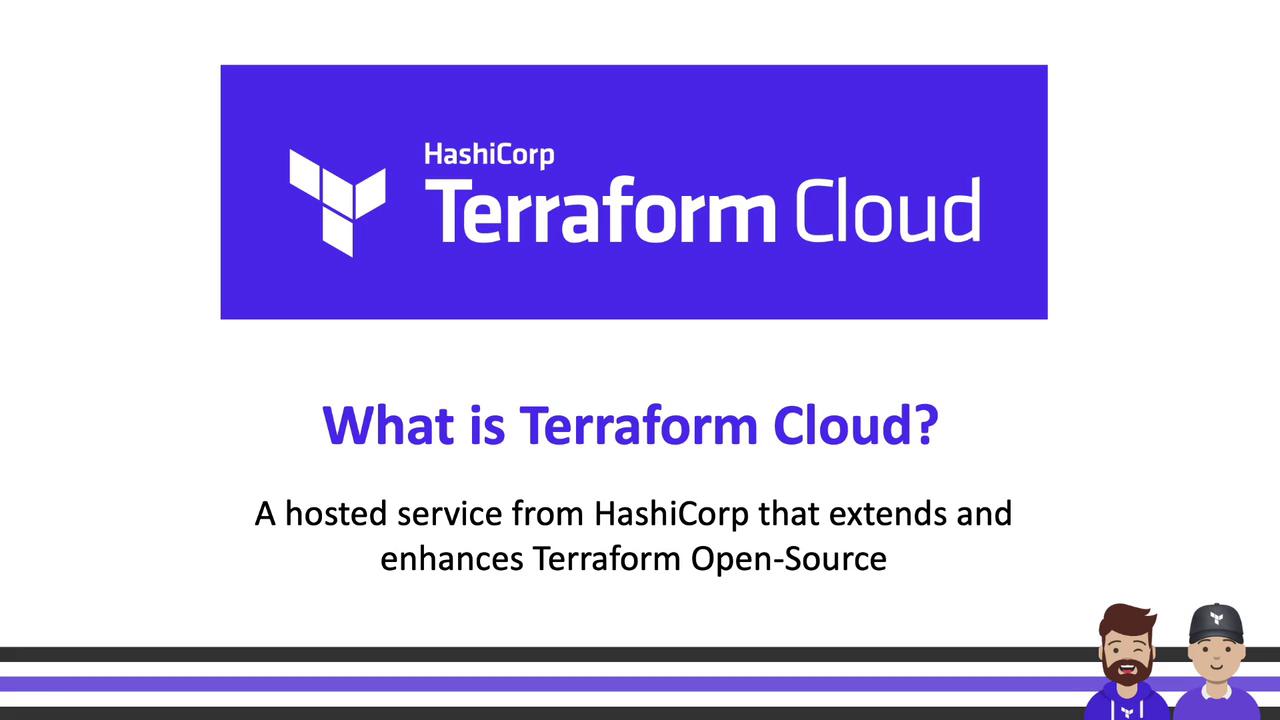 HashiCorp
Terraform Cloud

What is Terraform Cloud?

A hosted service from HashiCorp that extends and enhances Terraform Open-Source